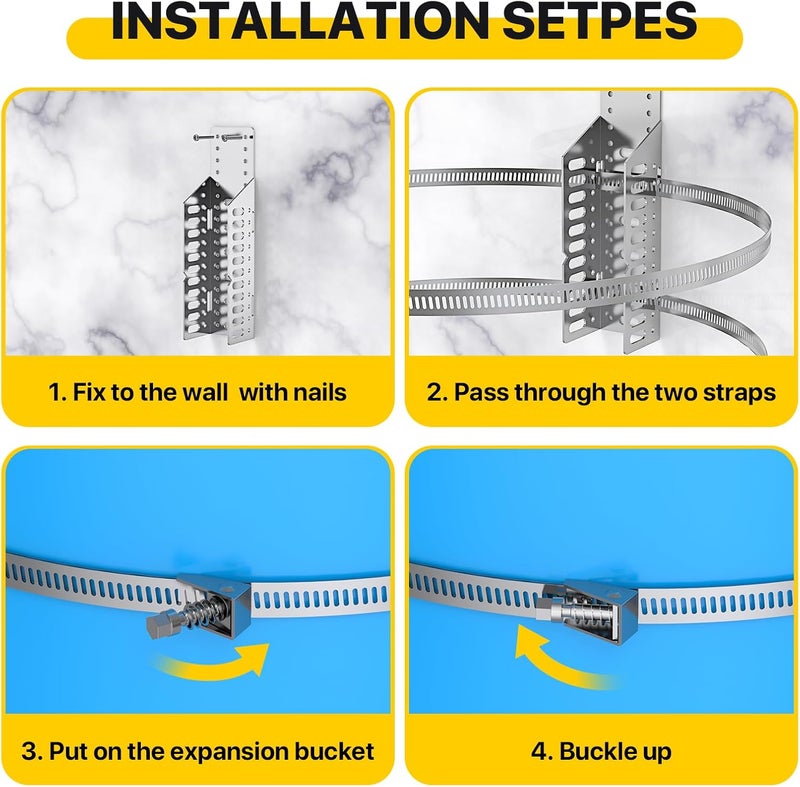 INSTALLATION SETPES

1. Fix to the wall  with nails

2. Pass through the two straps

3. Put on the expansion bucket

4. Buckle up